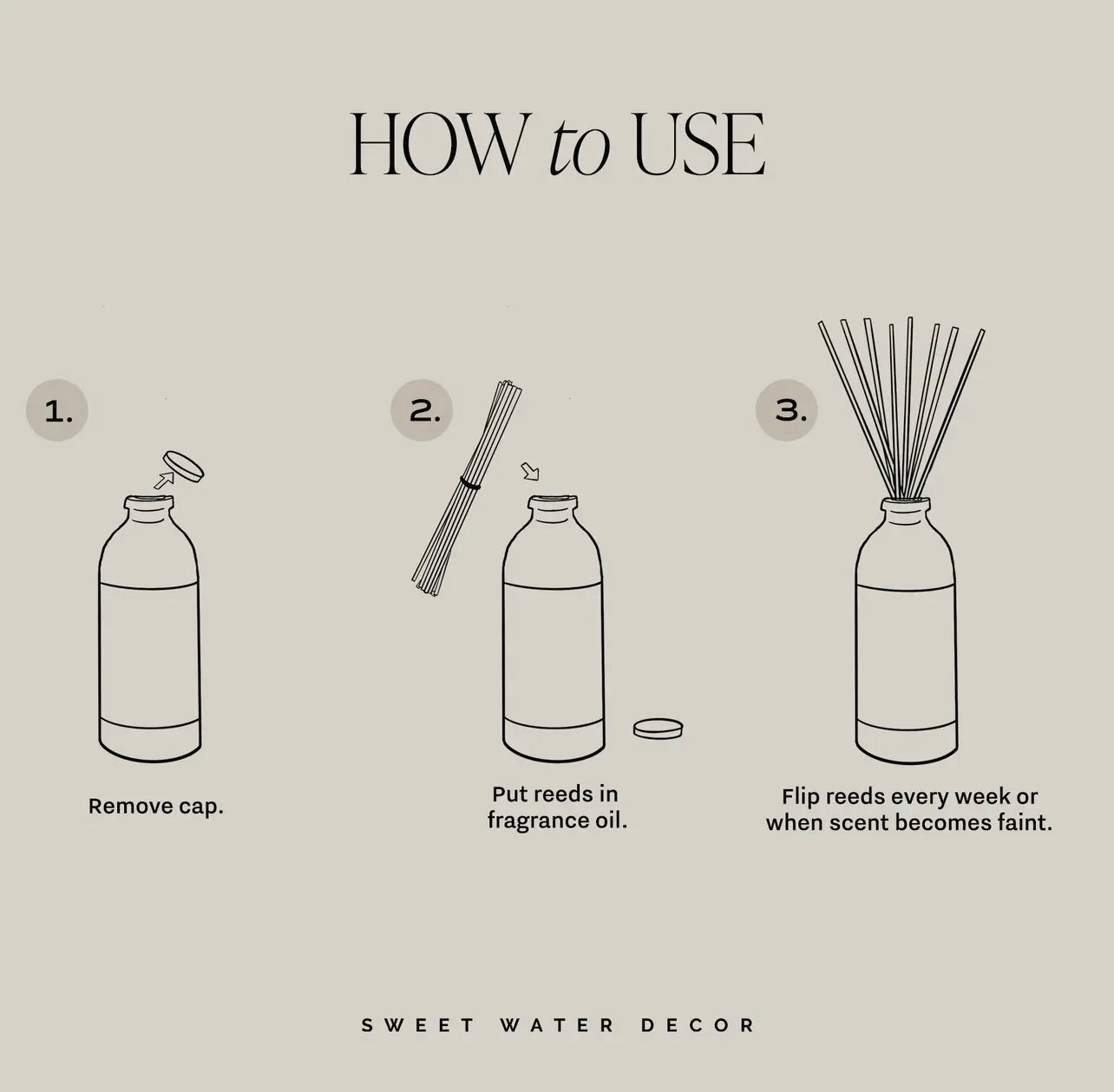 HOW to USE

1.

Remove cap.

2.

Put reeds in fragrance oil.

3.

Flip reeds every week or when scent becomes faint.

SWEET WATER DECOR